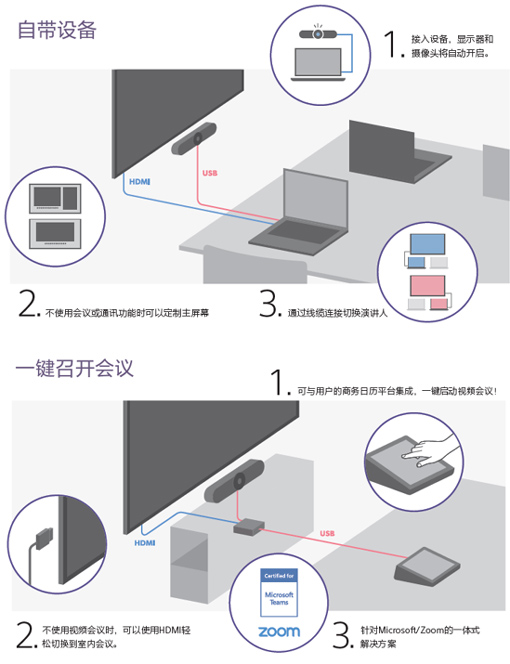 自带设备

1. 接入设备，显示器和摄像头将自动开启。

HDMI

USB

2. 不使用会议或通讯功能时可以定制主屏幕

3. 通过线缆连接切换演讲人

一键召开会议

1. 可与用户的商务日历平台集成，一键启动视频会议！

HDMI

USB

Certified for

Microsoft Teams

zoom

2. 不使用视频会议时，可以使用HDMI轻松切换到室内会议。

3. 针对Microsoft/Zoom的一体式解决方案